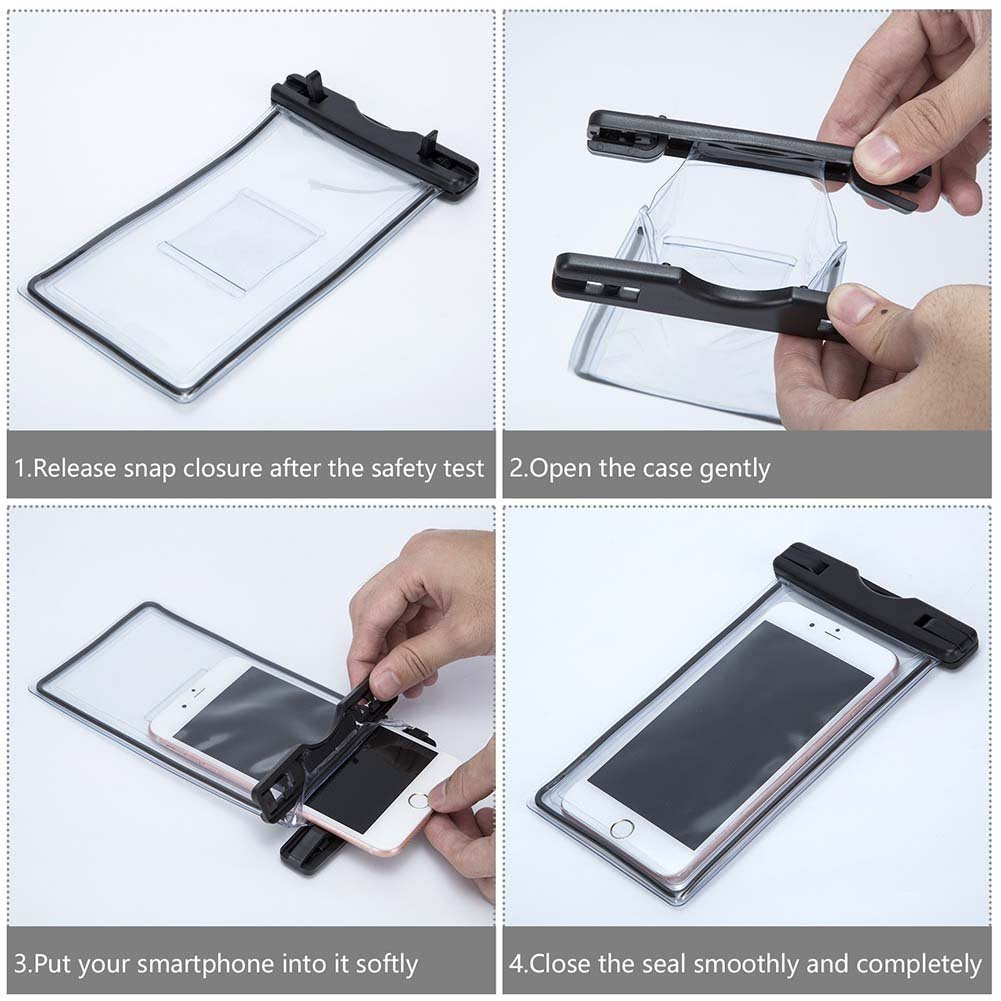 1.Release snap closure after the safety test

2.Open the case gently

3.Put your smartphone into it softly

4.Close the seal smoothly and completely